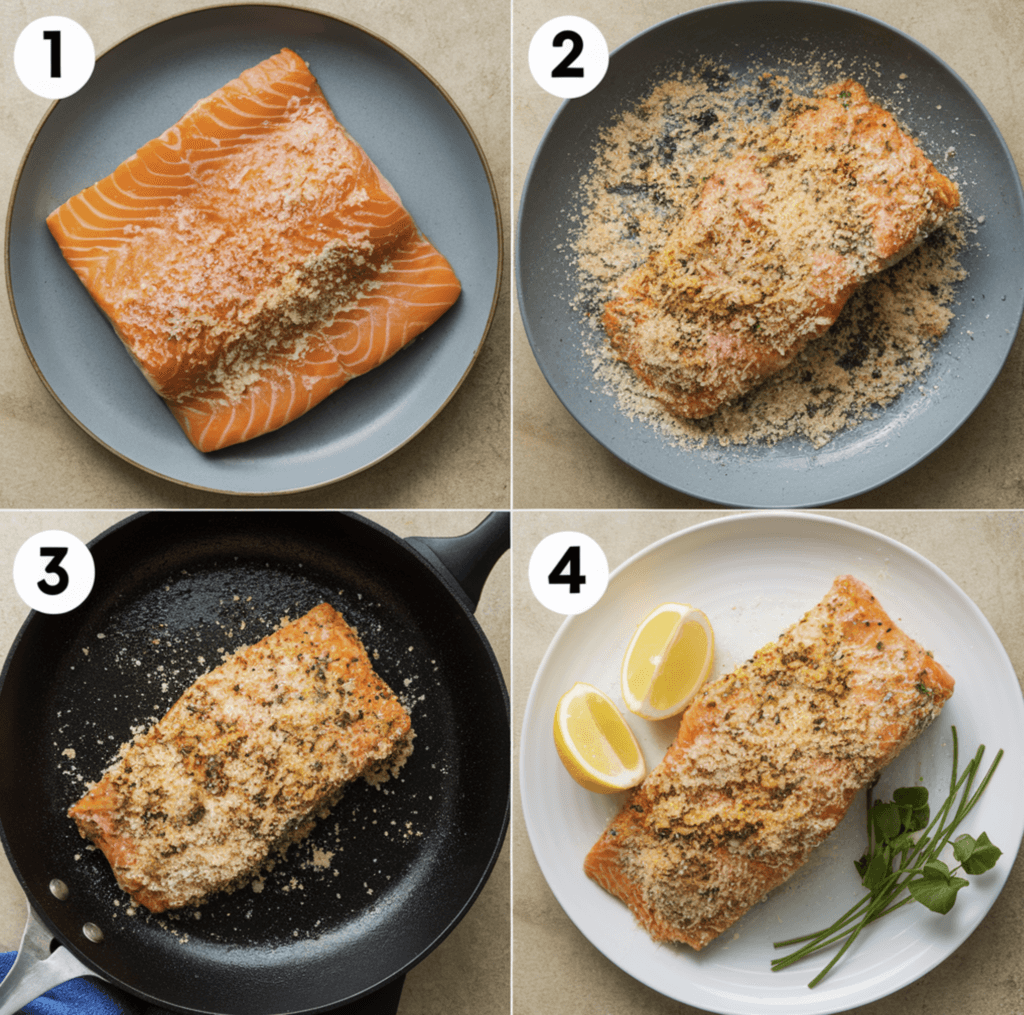 1

2

3

4