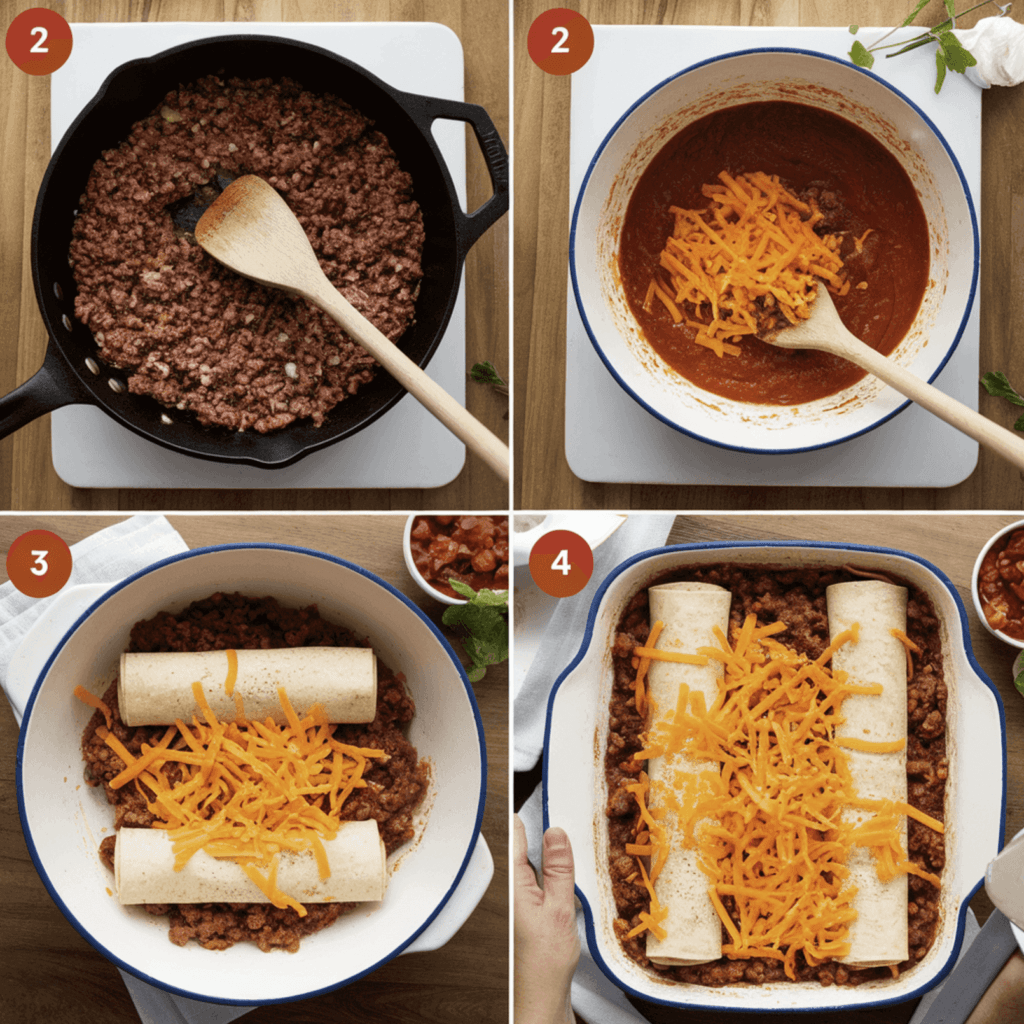 2

2

3

4