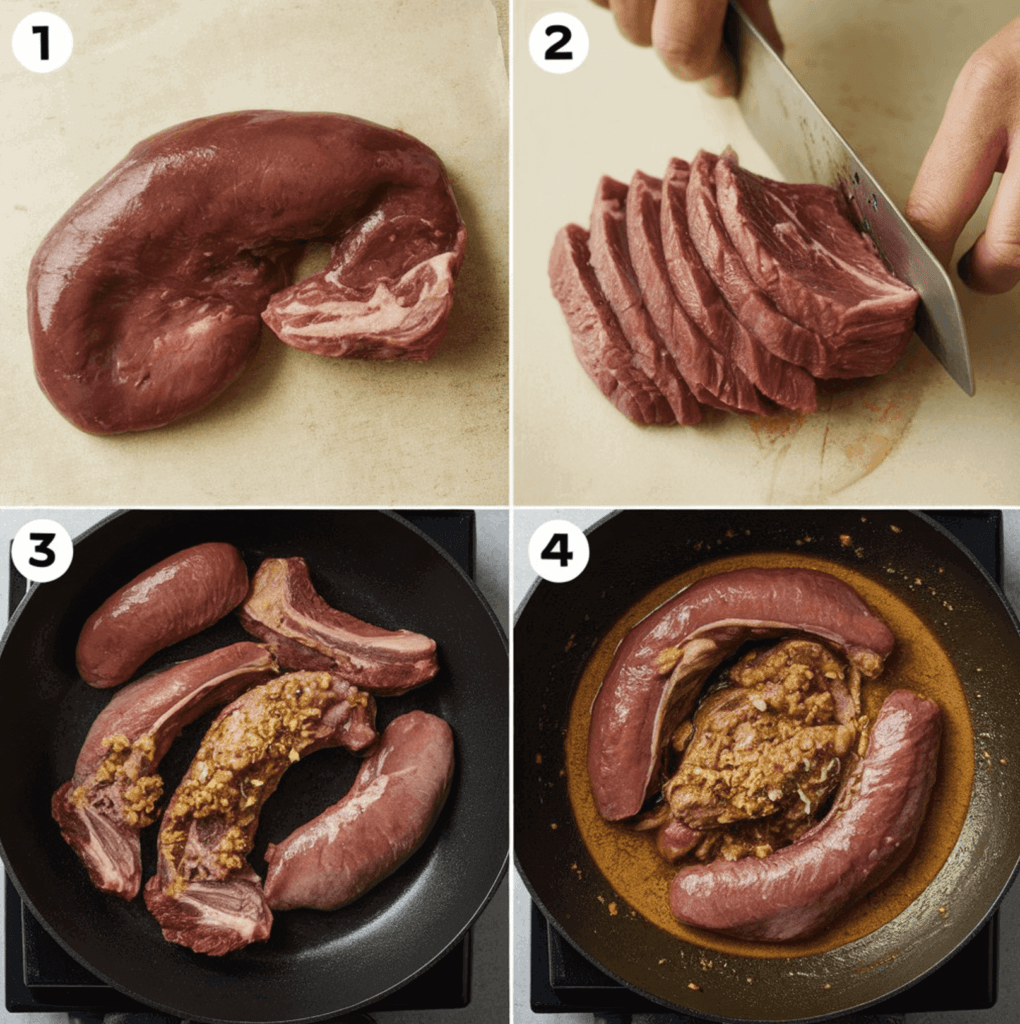 1

2

3

4